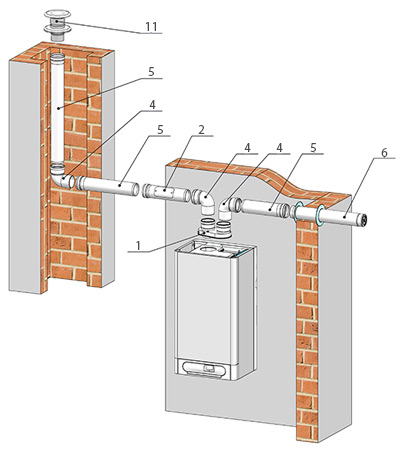 11
5
4
5
2
4
4
5
6
1